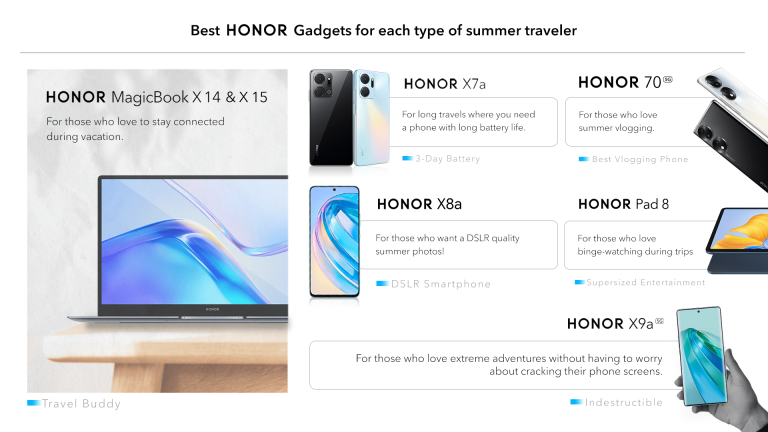 Best HONOR Gadgets for each type of summer traveler

HONOR MagicBook X 14 & X 15

For those who love to stay connected during vacation.

HONOR

Travel Buddy

HONOR X7a

For long travels where you need a phone with long battery life.

3-Day Battery

HONOR 70 5G

For those who love summer vlogging.

Best Vlogging Phone

HONOR X8a

For those who want a DSLR quality summer photos!

DSLR Smartphone

HONOR Pad 8

For those who love binge-watching during trips

Supersized Entertainment

HONOR X9a 5G

For those who love extreme adventures without having to worry about cracking their phone screens.

Indestructible